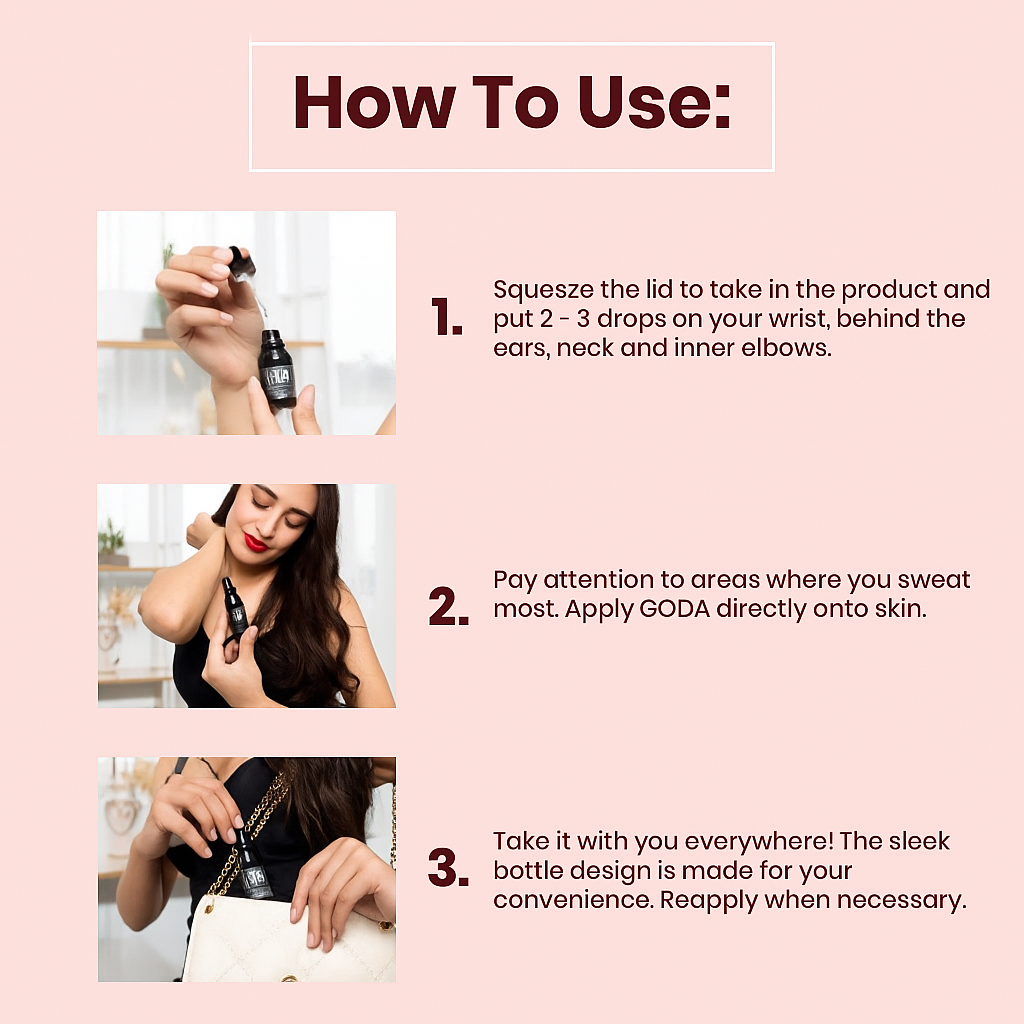 How To Use:

1. Squesze the lid to take in the product and put 2 - 3 drops on your wrist, behind the ears, neck and inner elbows.

2. Pay attention to areas where you sweat most. Apply GODA directly onto skin.

3. Take it with you everywhere! The sleek bottle design is made for your convenience. Reapply when necessary.